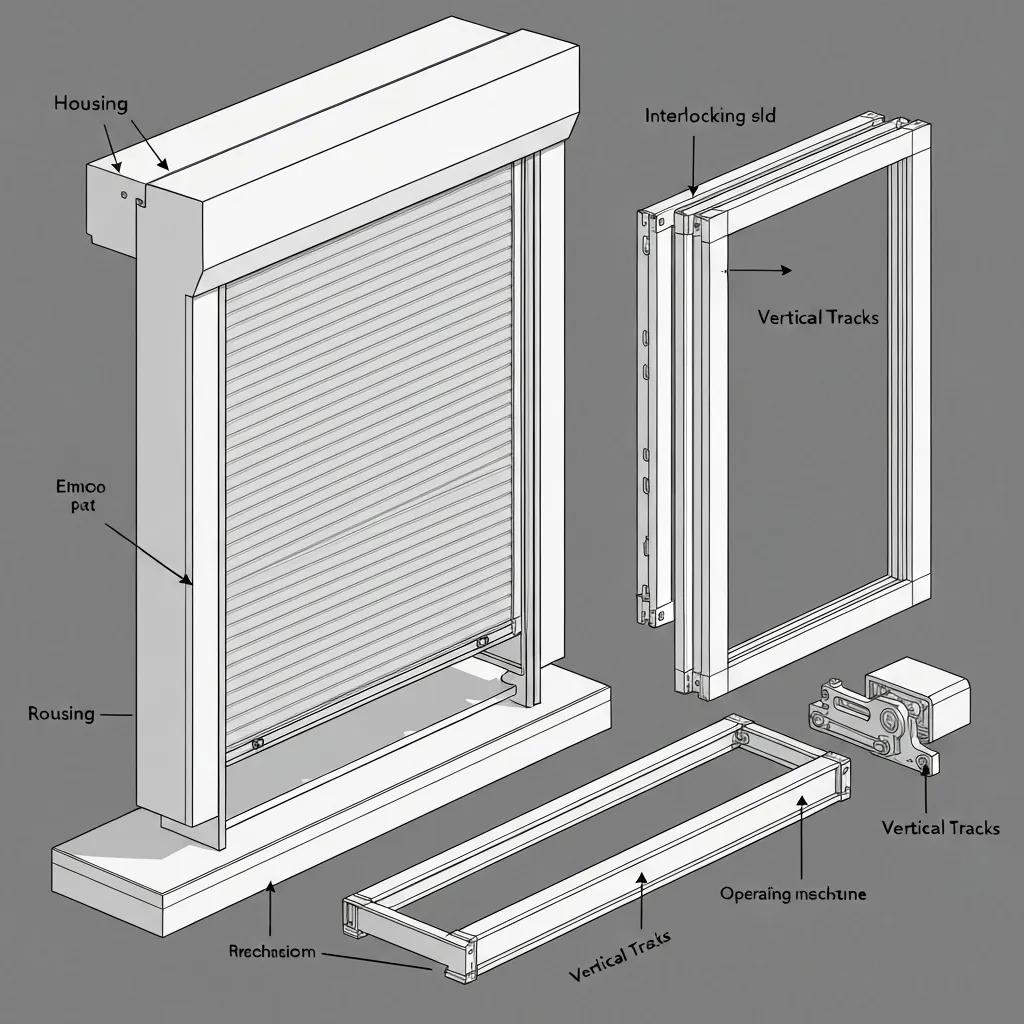 Housing

Interlocking sld

Vertical Tracks

Emoo pat

Rousing

Vertical Tracks

Operaing mschune

Rrechasiom

Vertical Traks