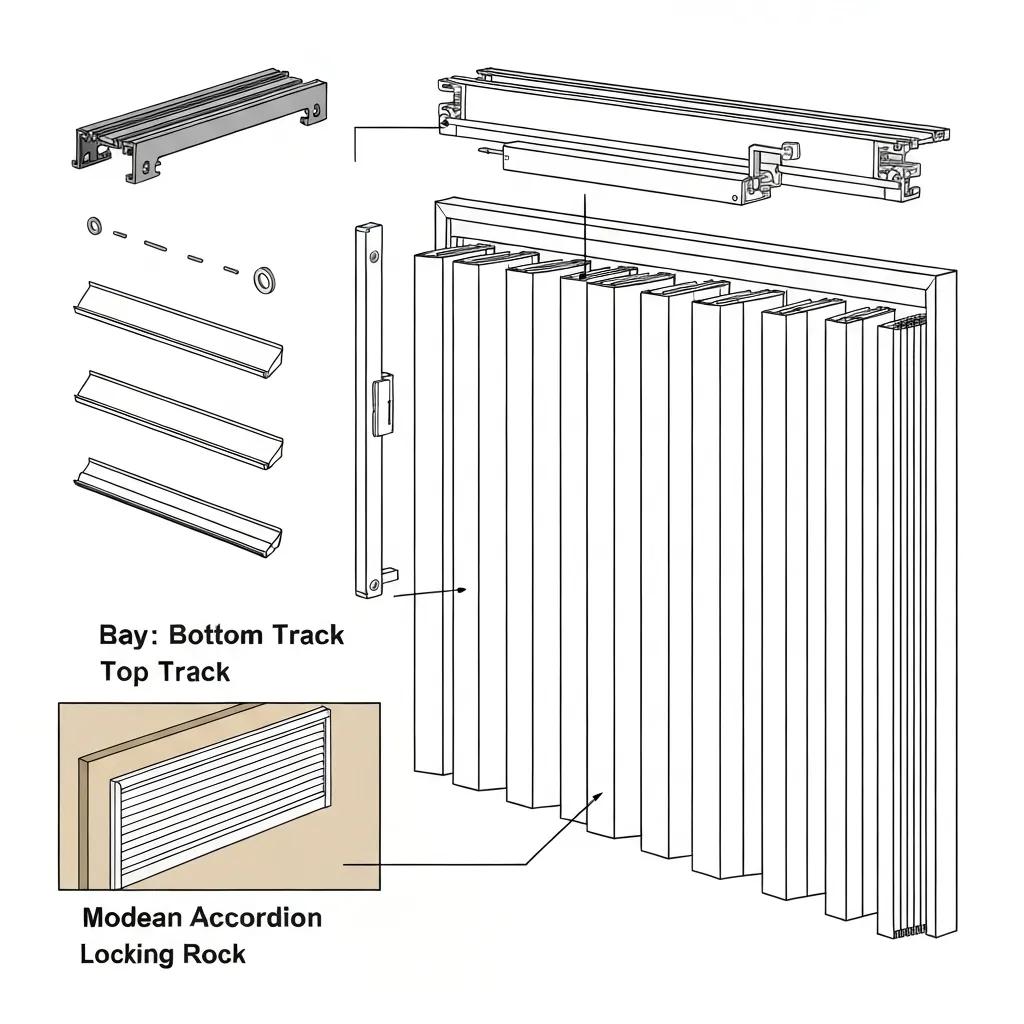 Bay: Bottom Track
Top Track

Modean Accordion
Locking Rock